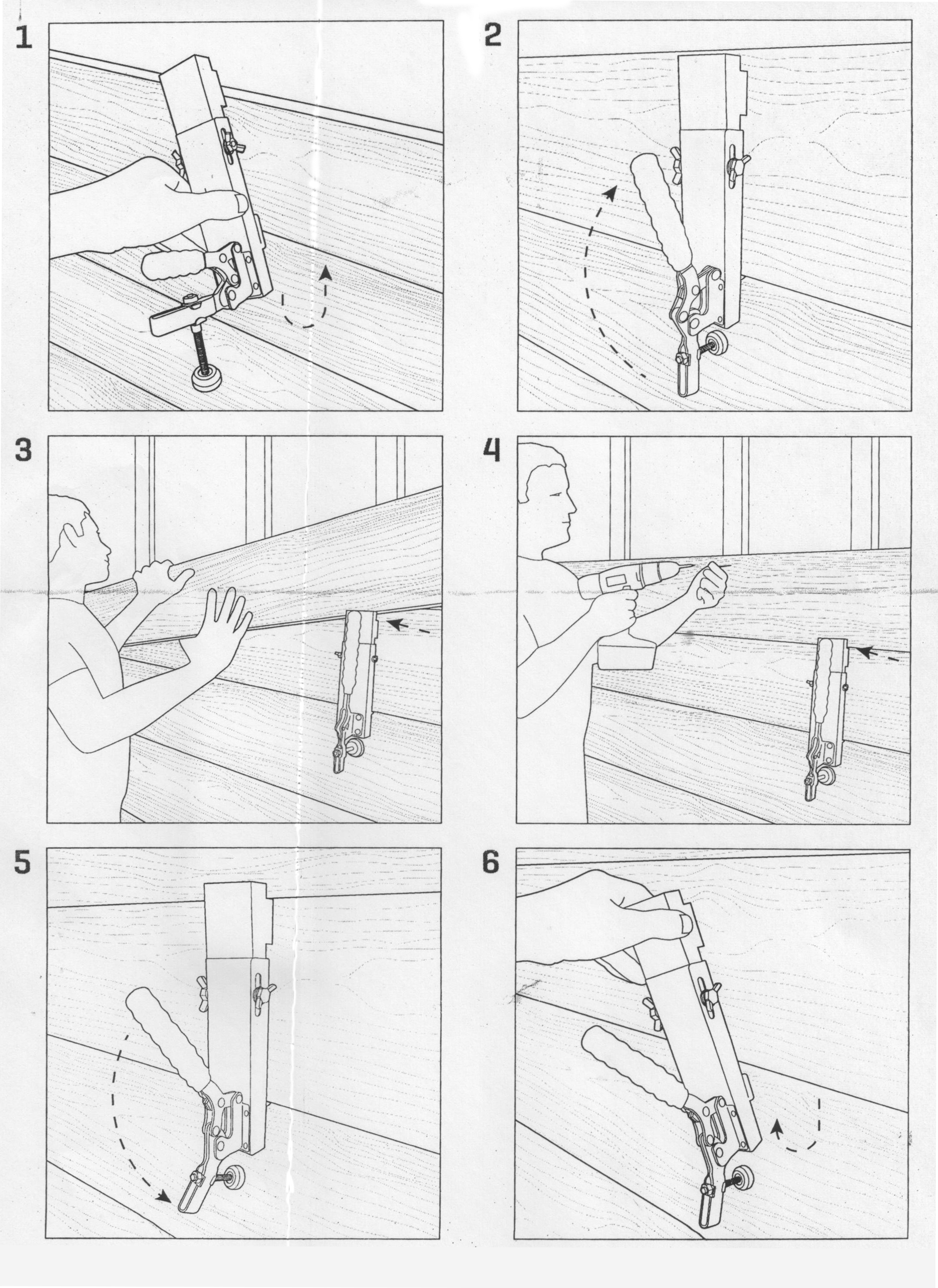 1

2

3

4

5

6